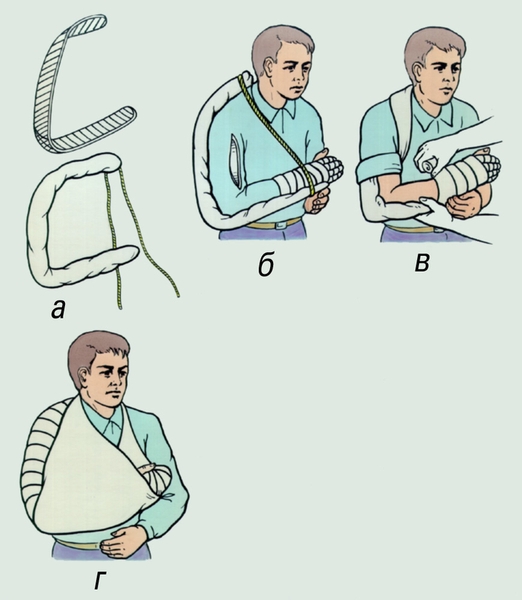 а

б

в

г