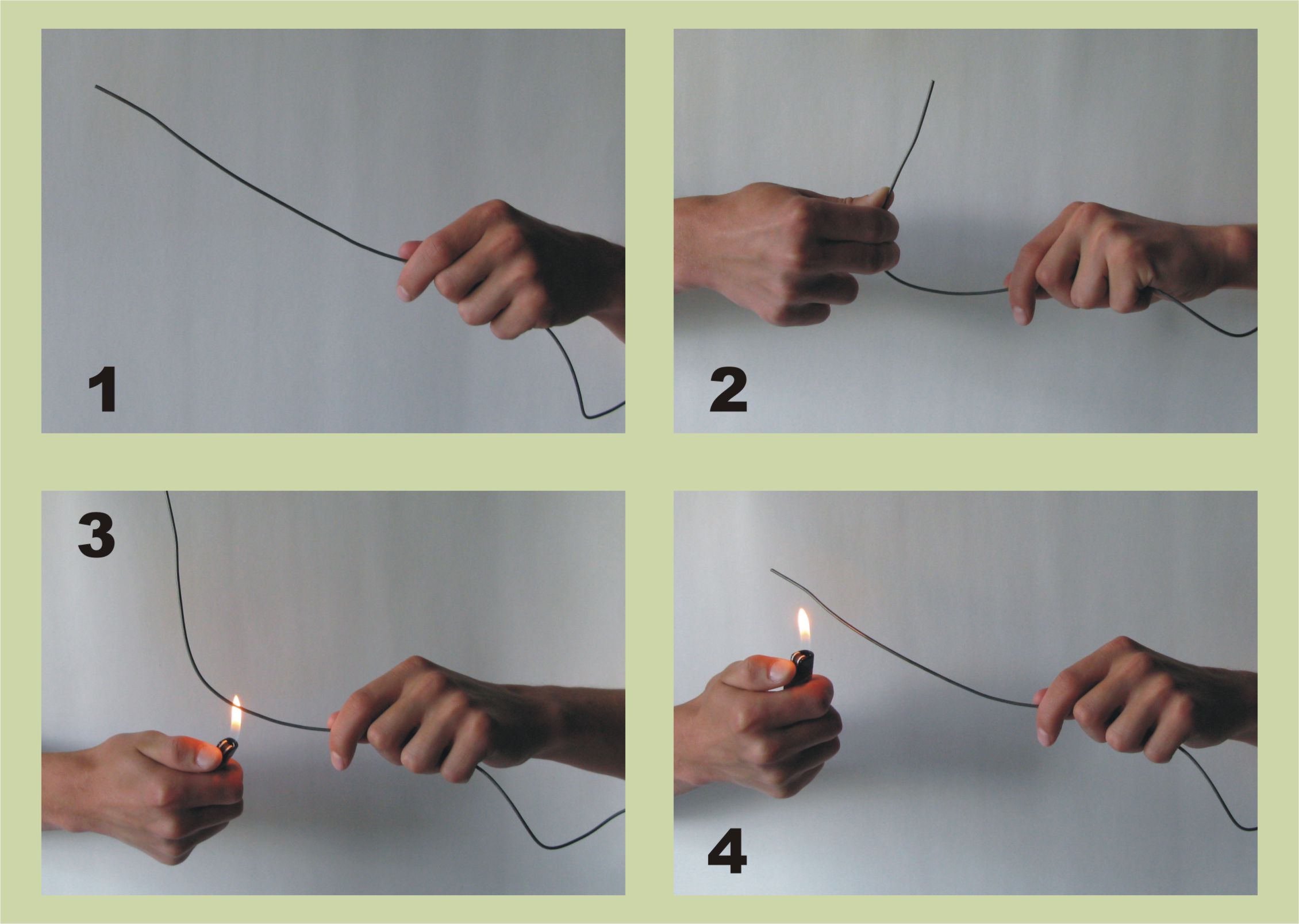 1

2

3

4